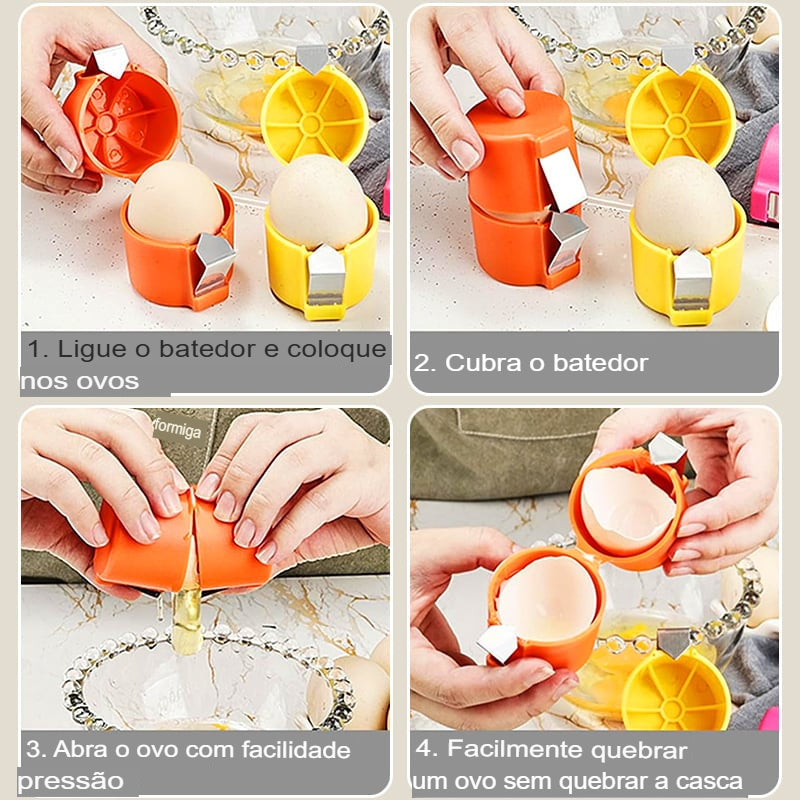 1. Ligue o batedor e coloque nos ovos

2. Cubra o batedor

formiga

3. Abra o ovo com facilidade pressão

4. Facilmente quebrar um ovo sem quebrar a casca